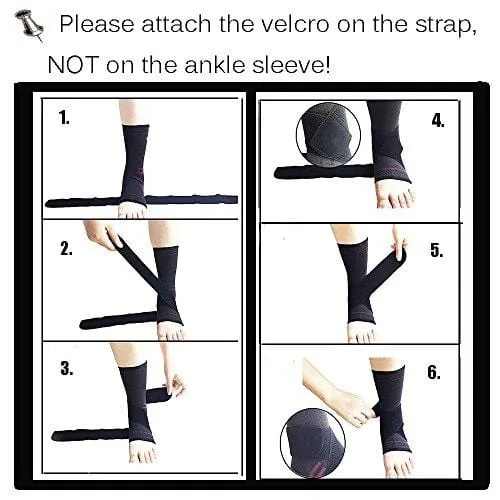 Please attach the velcro on the strap, NOT on the ankle sleeve!

1.

2.

3.

4.

5.

6.